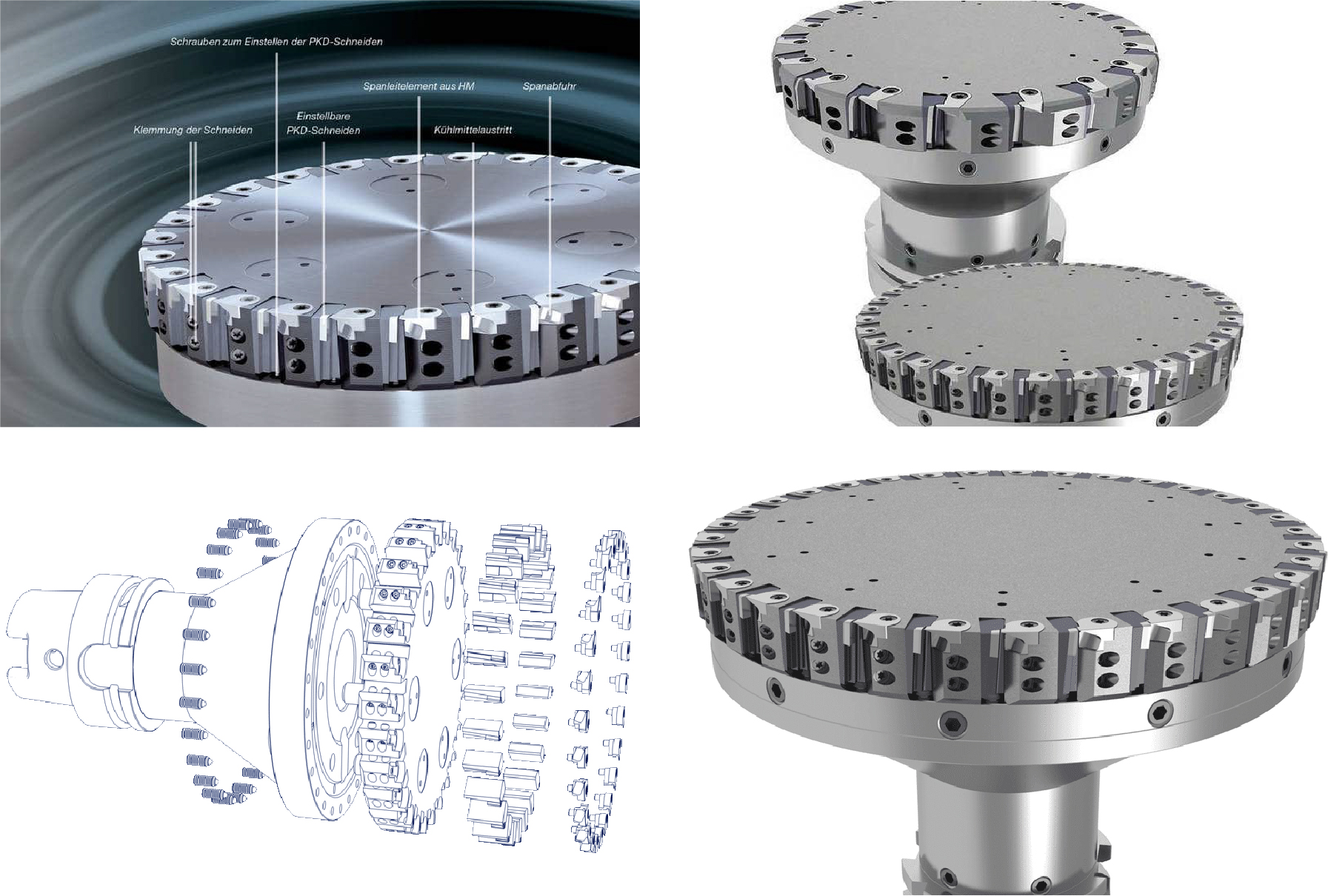 Schrauben zum Einstellen der PKD-Schneiden

Spanleitelement aus HM

Spanabfuhr

Klemmung der Schneiden

Einstellbare PKD-Schneiden

Kühlmittelaustritt